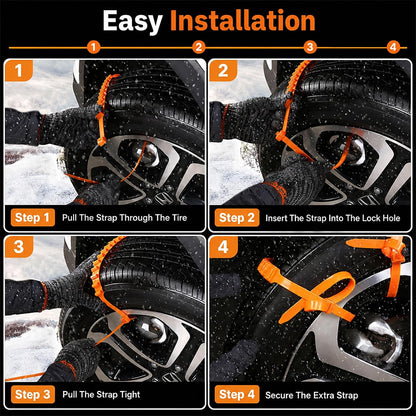 Easy Installation

1 2 3 4

1

Step 1 Pull The Strap Through The Tire

2

Step 2 Insert The Strap Into The Lock Hole

3

Step 3 Pull The Strap Tight

4

Step 4 Secure The Extra Strap