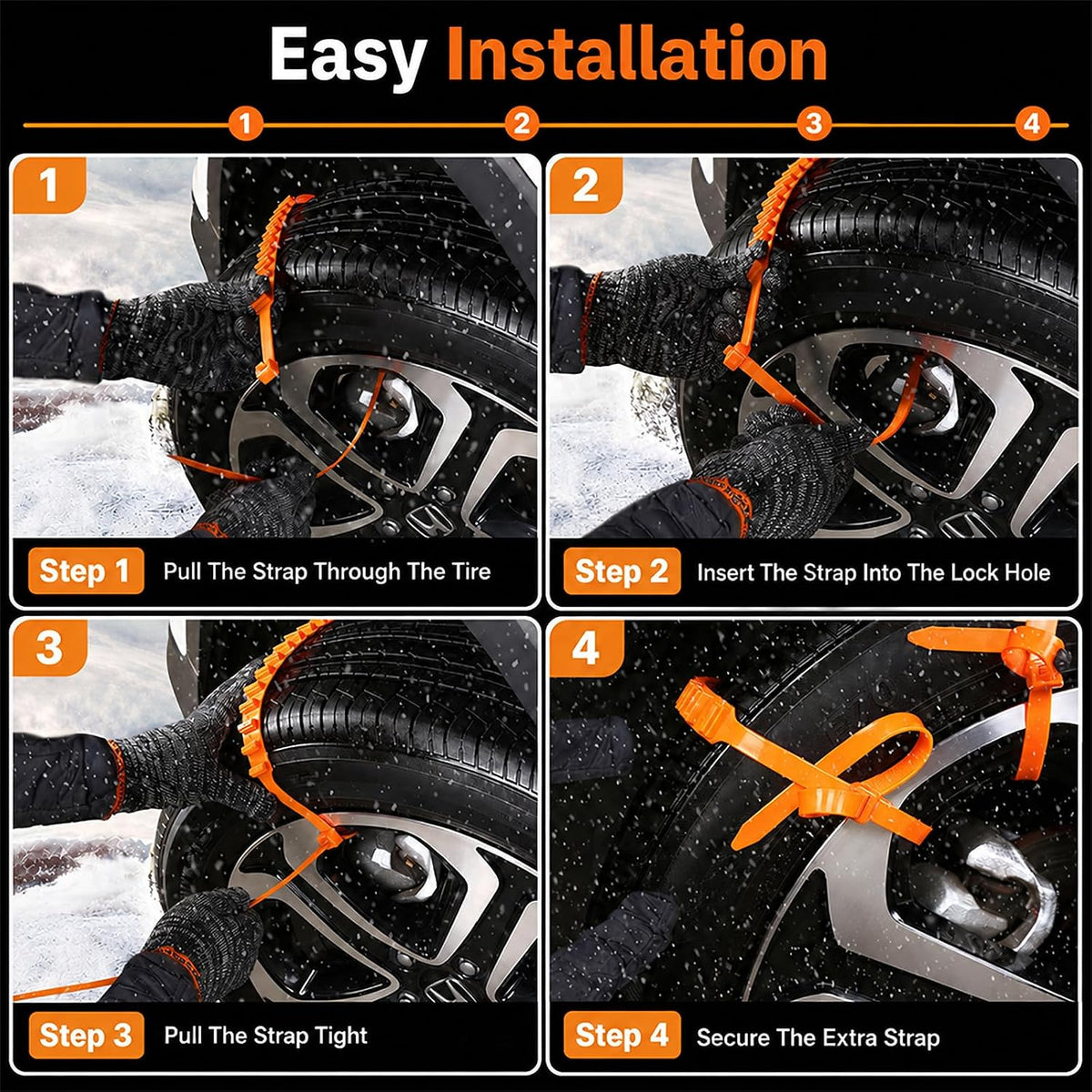 Easy Installation

1 2 3 4

1

Step 1 Pull The Strap Through The Tire

2

Step 2 Insert The Strap Into The Lock Hole

3

Step 3 Pull The Strap Tight

4

Step 4 Secure The Extra Strap